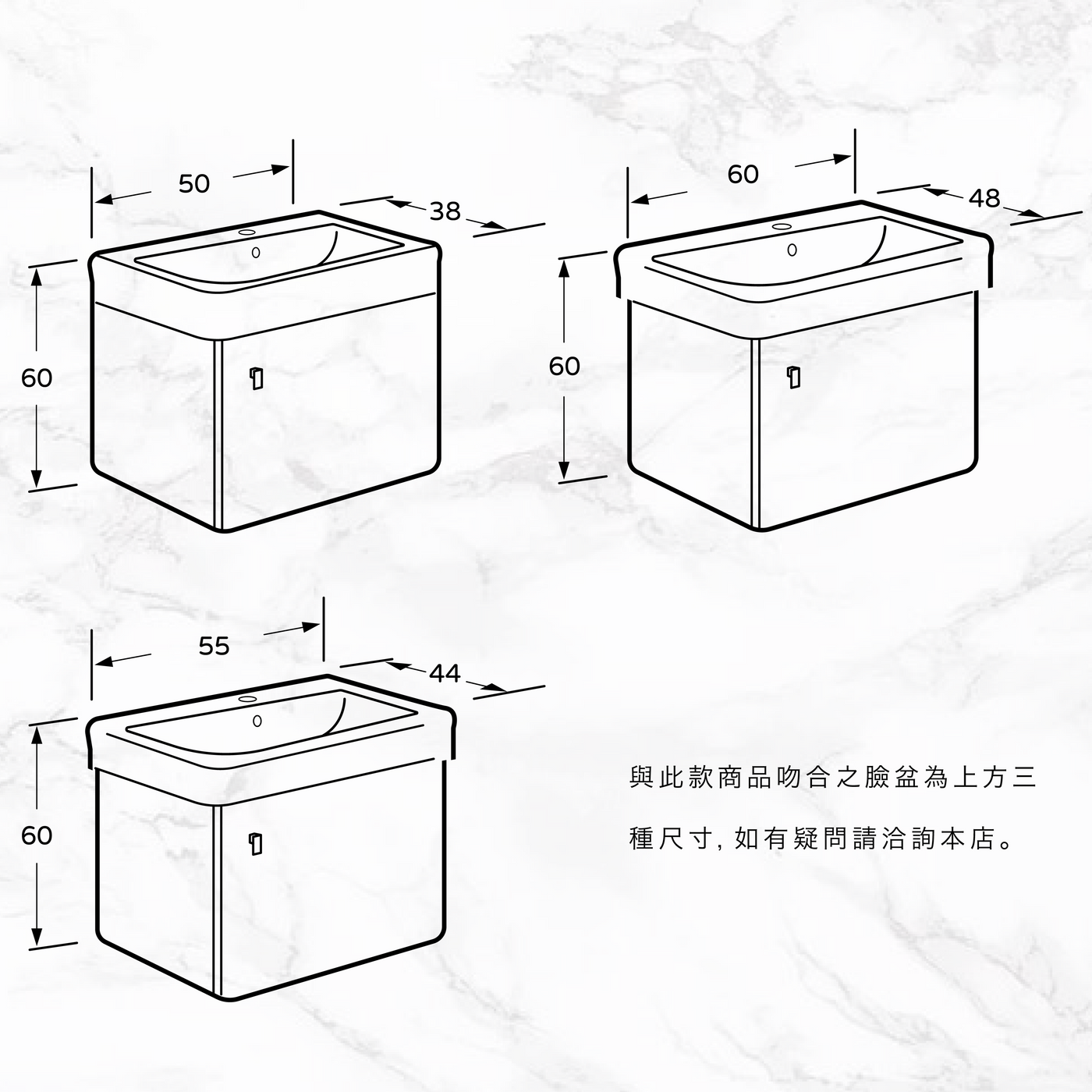 50
38
60

60
48
60

55
44
60

與此款商品吻合之臉盆為上方三種尺寸, 如有疑問請洽詢本店。