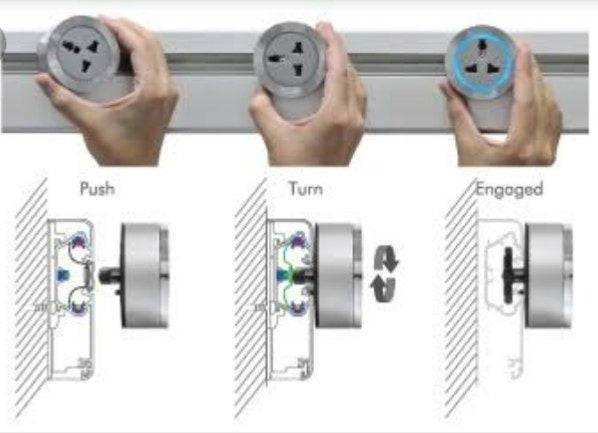 Push

Turn

Engaged