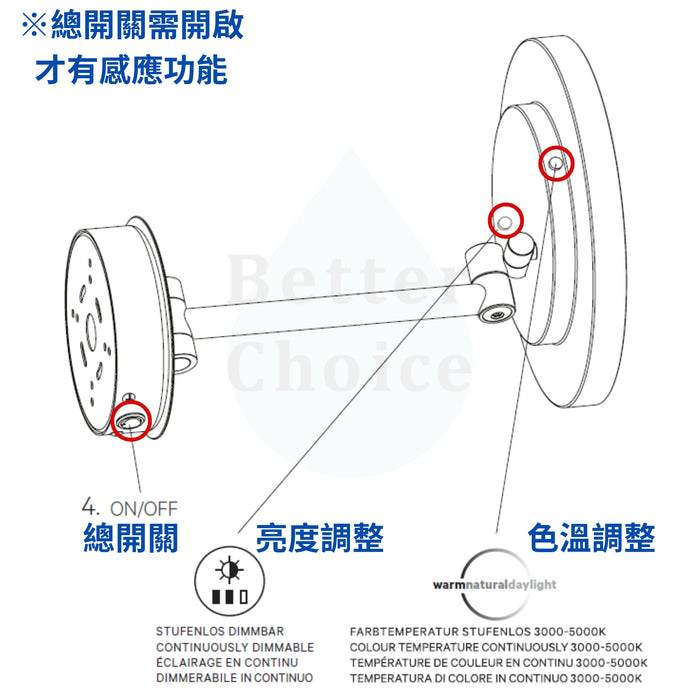 ※總開關需開啟
才有感應功能

Better Choice

4. ON/OFF
總開關

亮度調整

色溫調整

warmnaturaldaylight

STUFENLOS DIMMBAR
CONTINUOUSLY DIMMABLE
ÉCLAIRAGE EN CONTINU
DIMMERABILE IN CONTINUO

FARBTEMPERATUR STUFENLOS 3000-5000K
COLOUR TEMPERATURE CONTINUOUSLY 3000-5000K
TEMPÉRATURE DE COULEUR EN CONTINU 3000-5000K
TEMPERATURA DI COLORE IN CONTINUO 3000-5000K