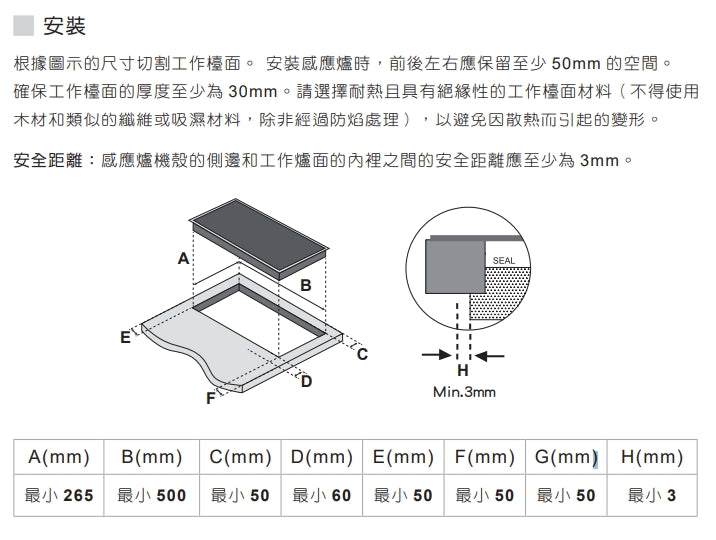 安裝

根據圖示的尺寸切割工作檯面。 安裝感應爐時，前後左右應保留至少 50mm 的空間。確保工作檯面的厚度至少為 30mm。請選擇耐熱且具有絕緣性的工作檯面材料（不得使用木材和類似的纖維或吸濕材料，除非經過防焰處理），以避免因散熱而引起的變形。

安全距離：感應爐機殼的側邊和工作爐面的內裡之間的安全距離應至少為 3mm。

A

B

E

C

D

F

SEAL

H

Min.3mm

| A(mm) | B(mm) | C(mm) | D(mm) | E(mm) | F(mm) | G(mm) | H(mm) |
|---|---|---|---|---|---|---|---|
| 最小 265 | 最小 500 | 最小 50 | 最小 60 | 最小 50 | 最小 50 | 最小 50 | 最小 3 |