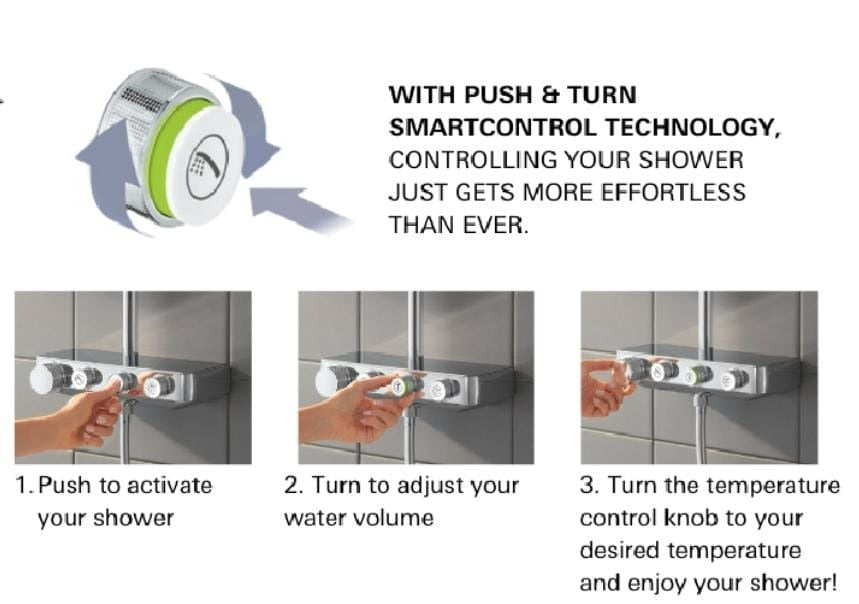 WITH PUSH & TURN SMARTCONTROL TECHNOLOGY, CONTROLLING YOUR SHOWER JUST GETS MORE EFFORTLESS THAN EVER.

1. Push to activate your shower

2. Turn to adjust your water volume

3. Turn the temperature control knob to your desired temperature and enjoy your shower!