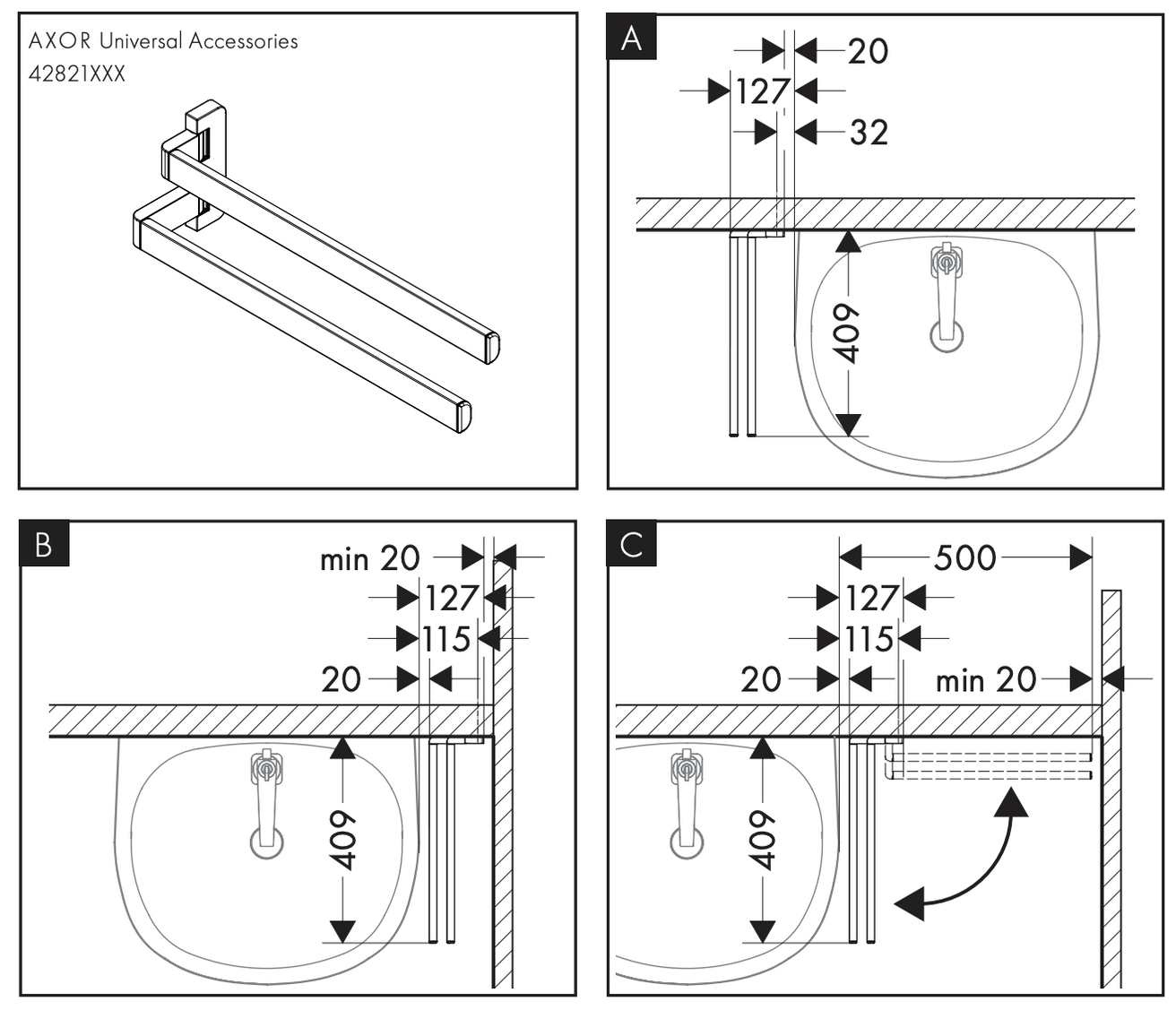 AXOR Universal Accessories
42821XXX

A
20
127
32
409

B
min 20
127
115
20
409

C
500
127
115
20
min 20
409